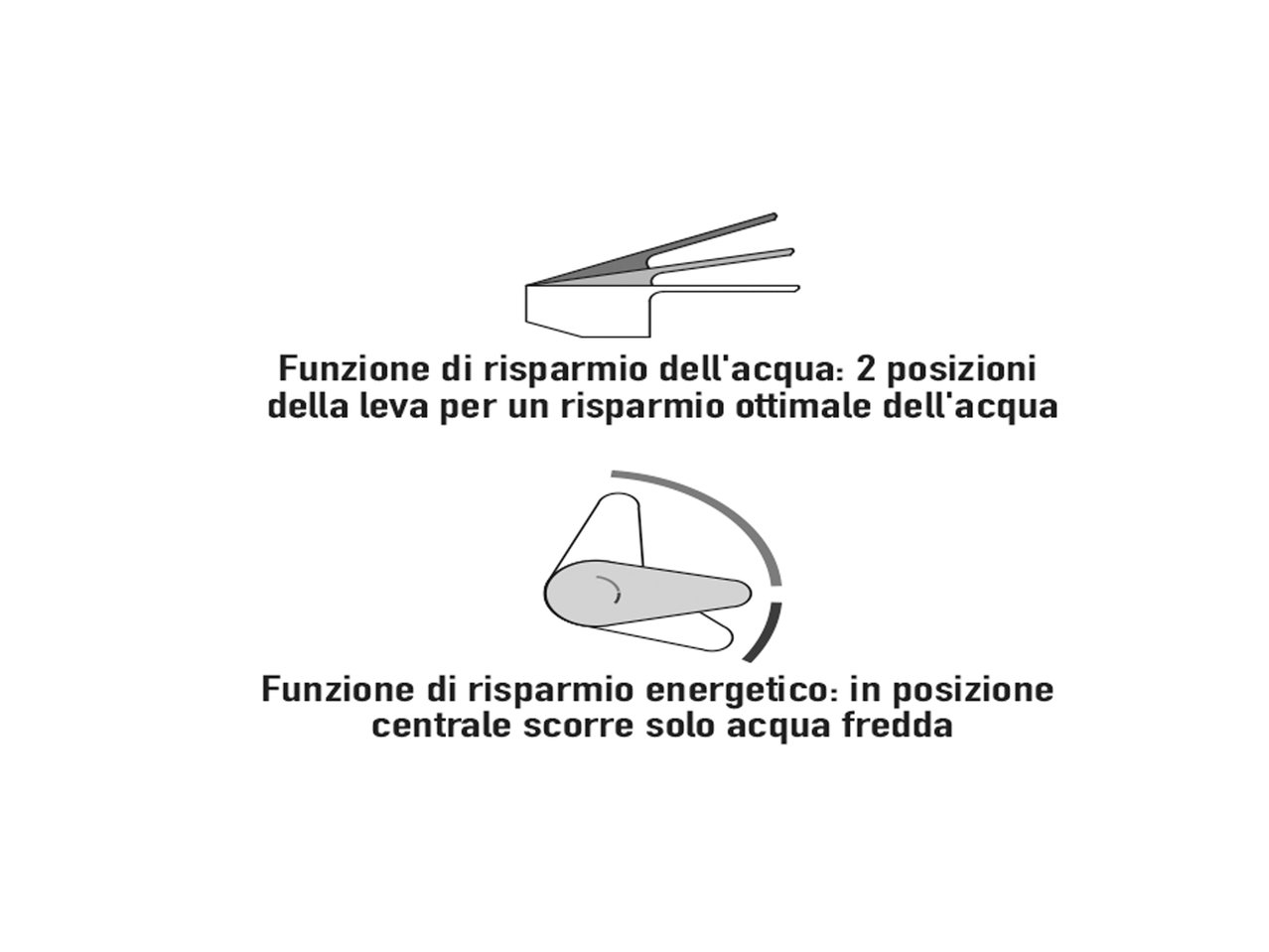 Funzione di risparmio dell'acqua: 2 posizioni della leva per un risparmio ottimale dell'acqua

Funzione di risparmio energetico: in posizione centrale scorre solo acqua fredda